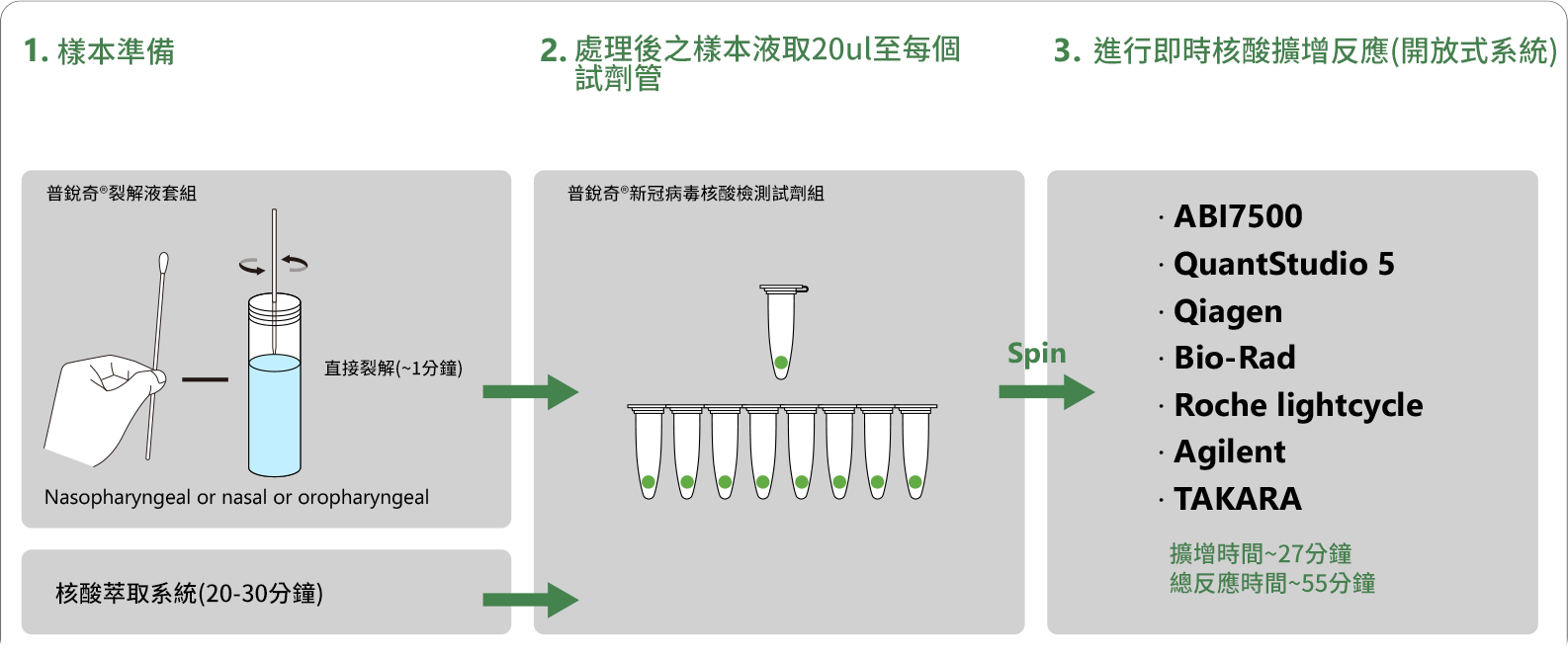 1. 樣本準備

2. 處理後之樣本液取20ul至每個試劑管

3. 進行即時核酸擴增反應(開放式系統)

普銳奇®裂解液套組

直接裂解(~1分鐘)

Nasopharyngeal or nasal or oropharyngeal

核酸萃取系統(20-30分鐘)

普銳奇®新冠病毒核酸檢測試劑組

Spin

· ABI7500
· QuantStudio 5
· Qiagen
· Bio-Rad
· Roche lightcycle
· Agilent
· TAKARA

擴增時間~27分鐘
總反應時間~55分鐘